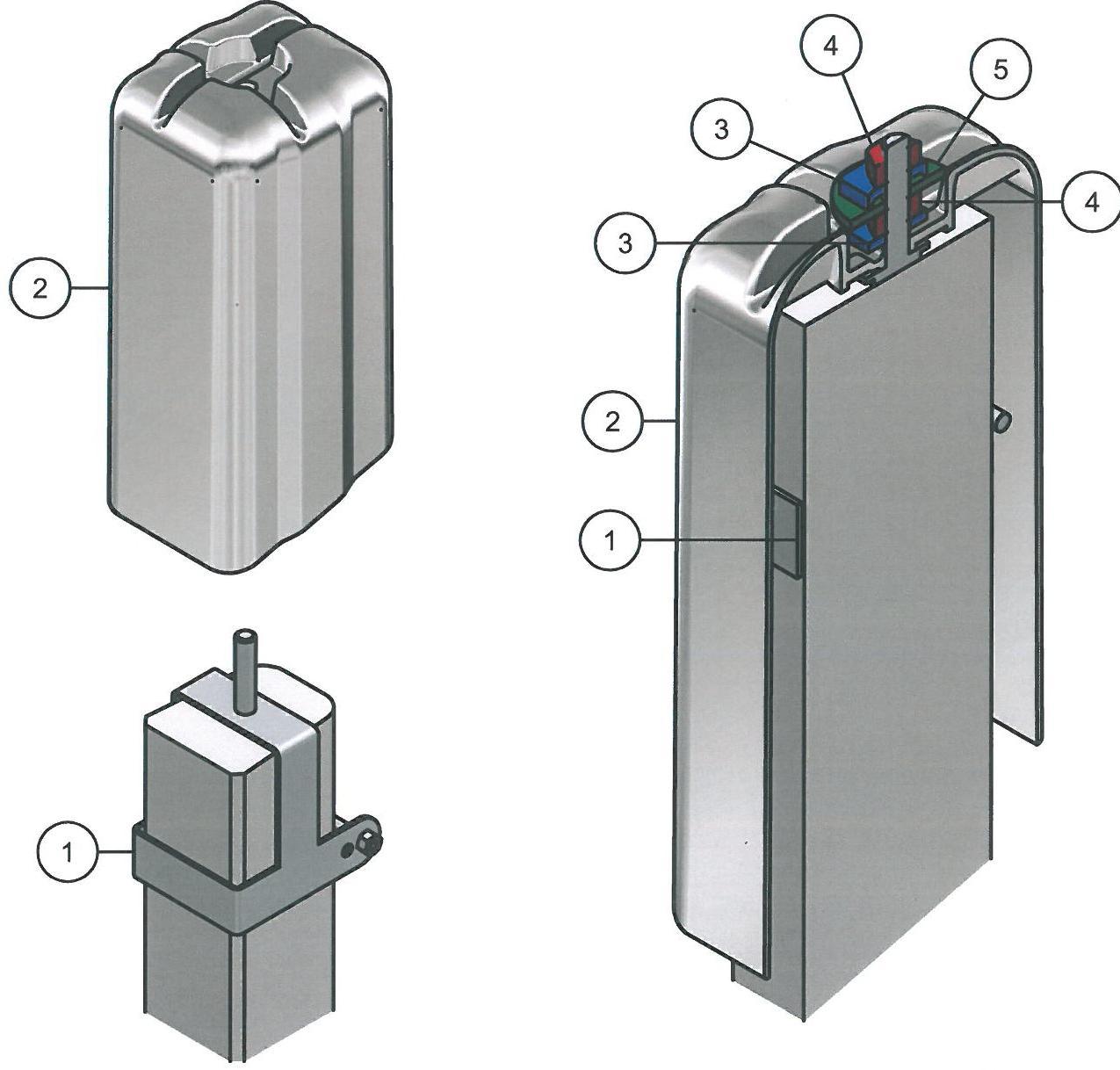 2

1

4

5

3

4

3

2

1